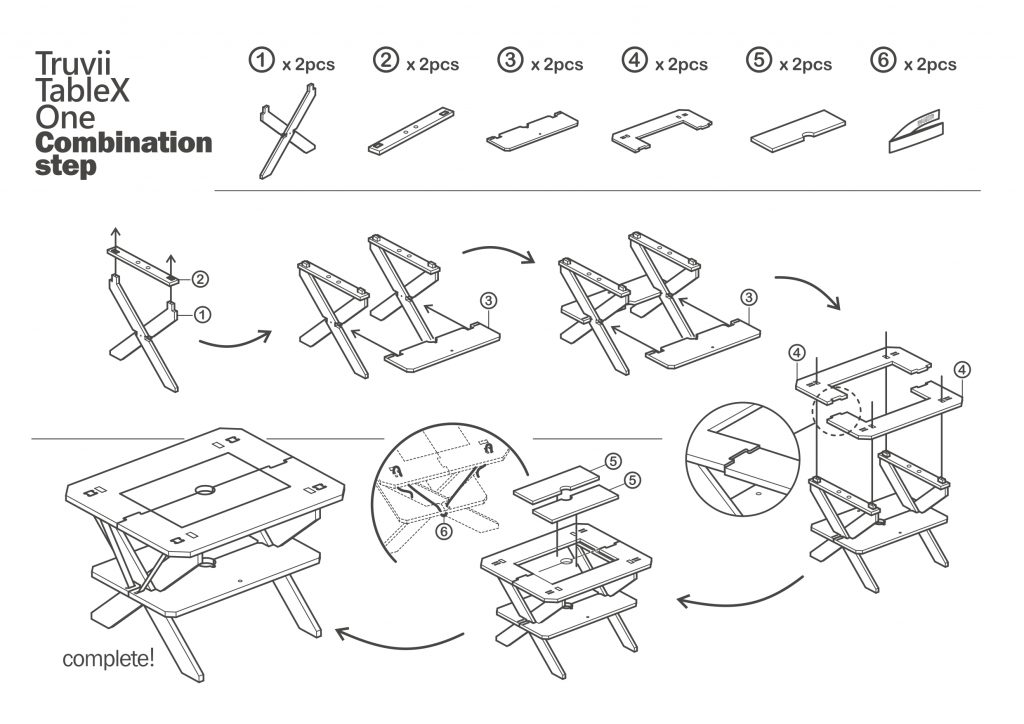 Truvii TableX One
Combination step

① x 2pcs ② x 2pcs ③ x 2pcs ④ x 2pcs ⑤ x 2pcs ⑥ x 2pcs

②
①
③
③
④
④
⑤
⑤
⑥

complete!