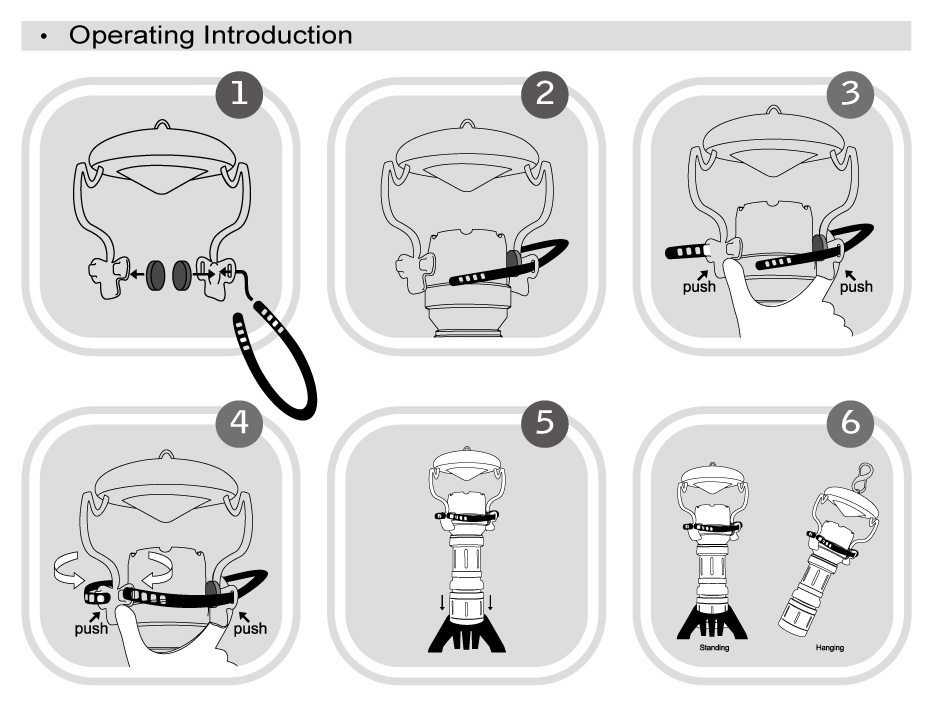 • Operating Introduction

1

2

3

push

push

4

push

push

5

6

Standing

Hanging