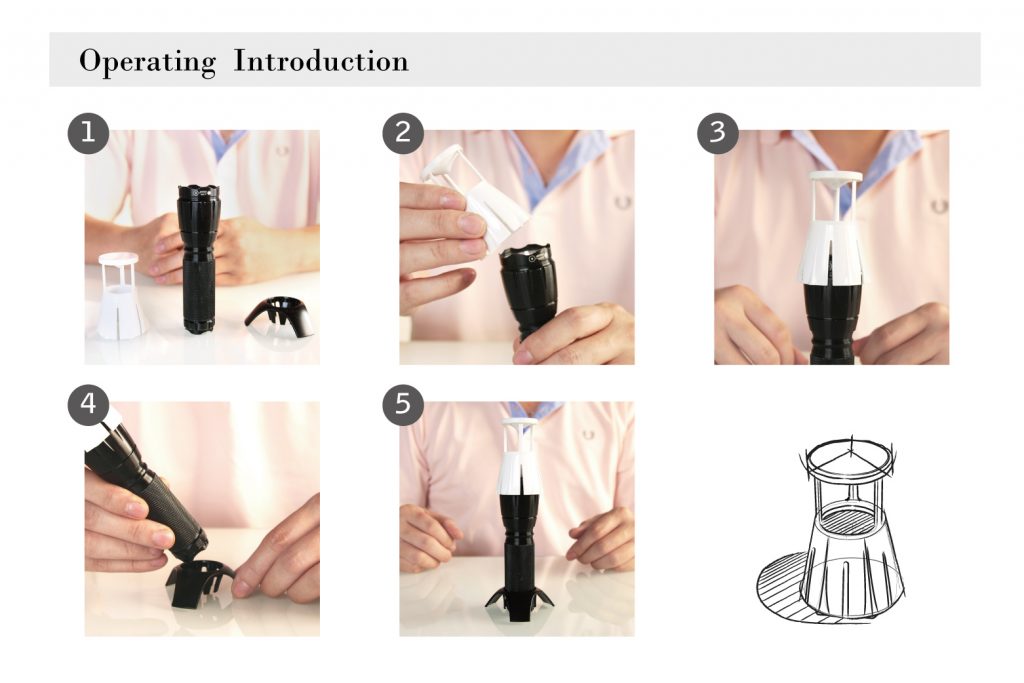 Operating Introduction

1

2

3

4

5